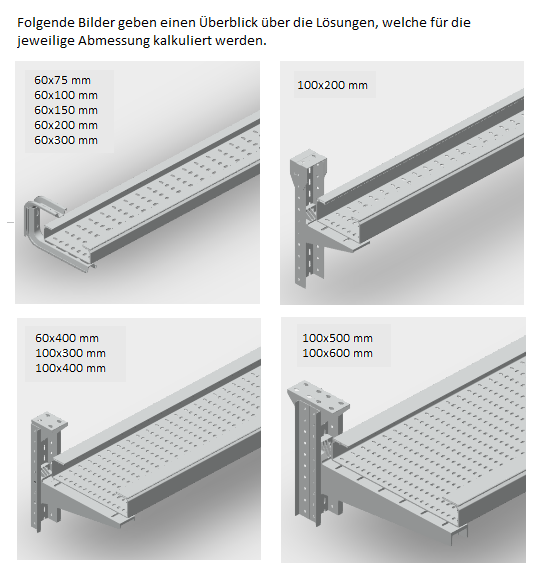 Folgende Bilder geben einen Überblick über die Lösungen, welche für die jeweilige Abmessung kalkuliert werden.

60x75 mm
60x100 mm
60x150 mm
60x200 mm
60x300 mm

100x200 mm

60x400 mm
100x300 mm
100x400 mm

100x500 mm
100x600 mm